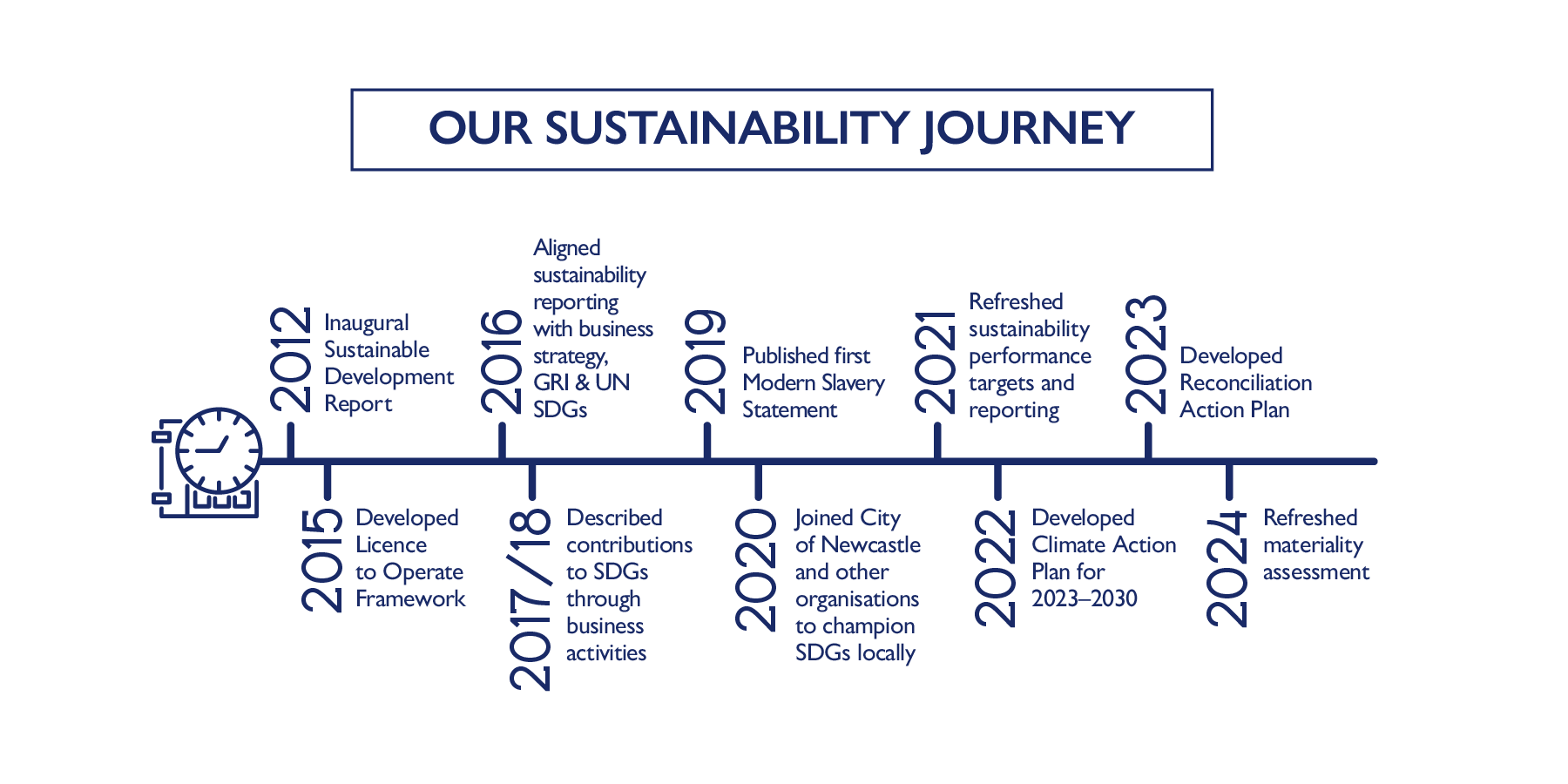 OUR SUSTAINABILITY JOURNEY

2012 Inaugural Sustainable Development Report

2015 Developed Licence to Operate Framework

2016 Aligned sustainability reporting with business strategy, GRI & UN SDGs

2017/18 Described contributions to SDGs through business activities

2019 Published first Modern Slavery Statement

2020 Joined City of Newcastle and other organisations to champion SDGs locally

2021 Refreshed sustainability performance targets and reporting

2022 Developed Climate Action Plan for 2023–2030

2023 Developed Reconciliation Action Plan

2024 Refreshed materiality assessment