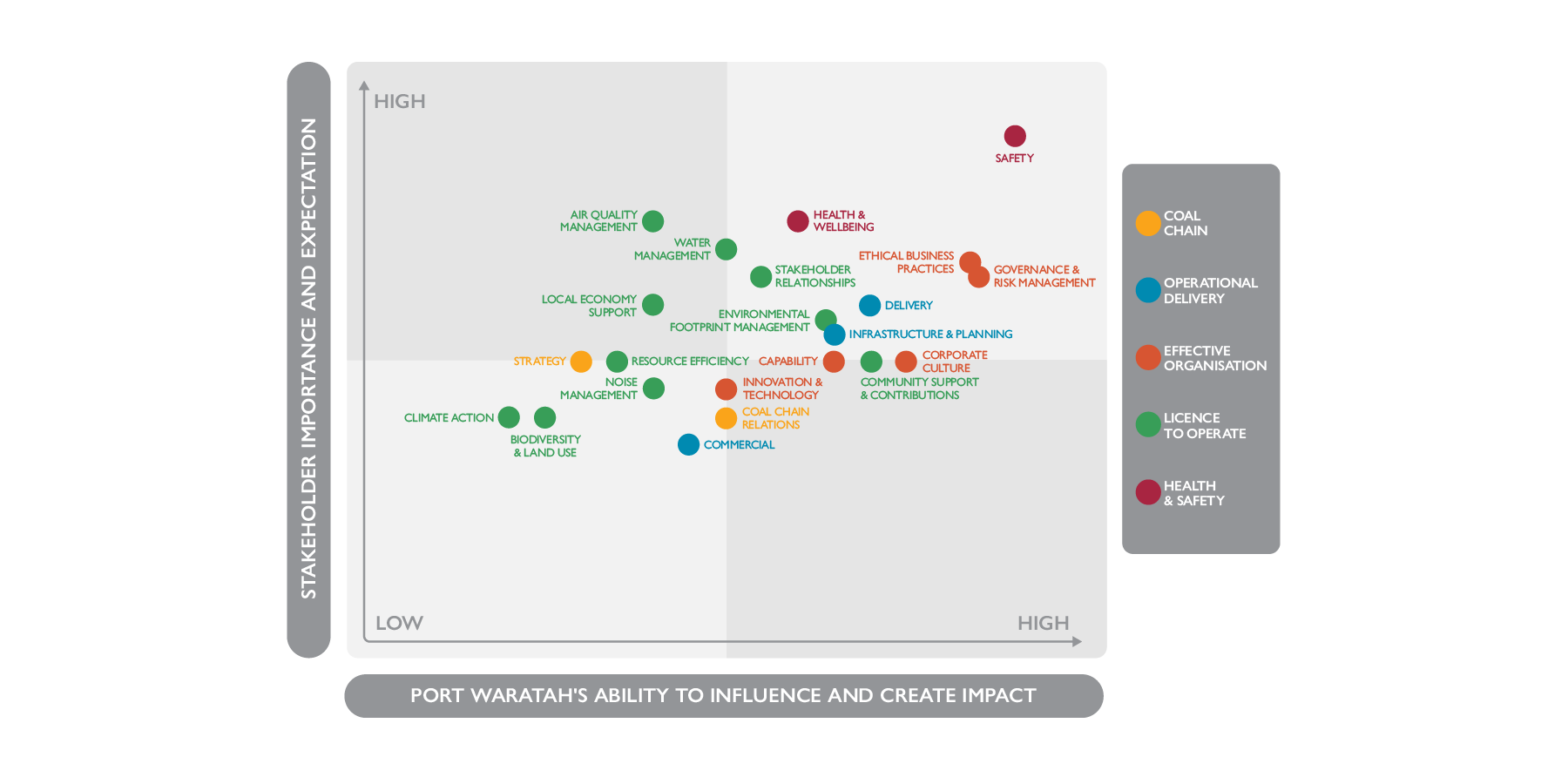 STAKEHOLDER IMPORTANCE AND EXPECTATION

HIGH

SAFETY

AIR QUALITY MANAGEMENT

HEALTH & WELLBEING

WATER MANAGEMENT

ETHICAL BUSINESS PRACTICES

GOVERNANCE & RISK MANAGEMENT

STAKEHOLDER RELATIONSHIPS

LOCAL ECONOMY SUPPORT

DELIVERY

ENVIRONMENTAL FOOTPRINT MANAGEMENT

INFRASTRUCTURE & PLANNING

STRATEGY

RESOURCE EFFICIENCY

CAPABILITY

CORPORATE CULTURE

NOISE MANAGEMENT

INNOVATION & TECHNOLOGY

COMMUNITY SUPPORT & CONTRIBUTIONS

CLIMATE ACTION

COAL CHAIN RELATIONS

BIODIVERSITY & LAND USE

COMMERCIAL

LOW

HIGH

PORT WARATAH'S ABILITY TO INFLUENCE AND CREATE IMPACT

COAL CHAIN

OPERATIONAL DELIVERY

EFFECTIVE ORGANISATION

LICENCE TO OPERATE

HEALTH & SAFETY