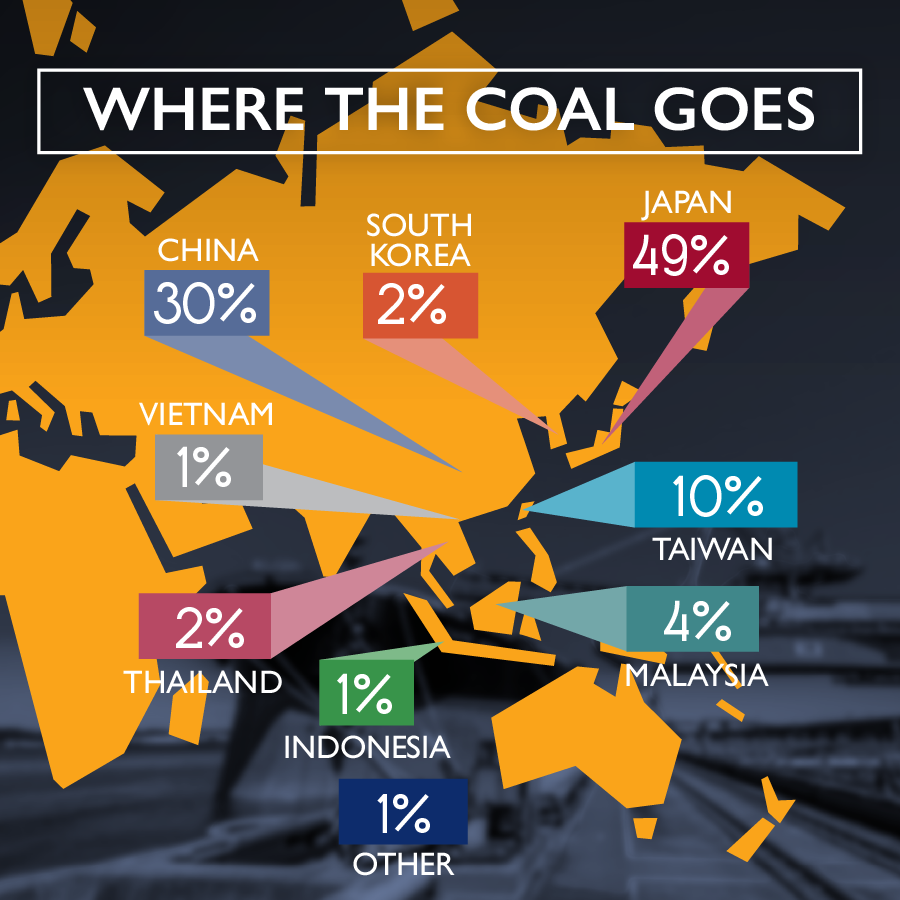 WHERE THE COAL GOES

CHINA
30%

SOUTH KOREA
2%

JAPAN
49%

VIETNAM
1%

10%
TAIWAN

2%
THAILAND

4%
MALAYSIA

1%
INDONESIA

1%
OTHER