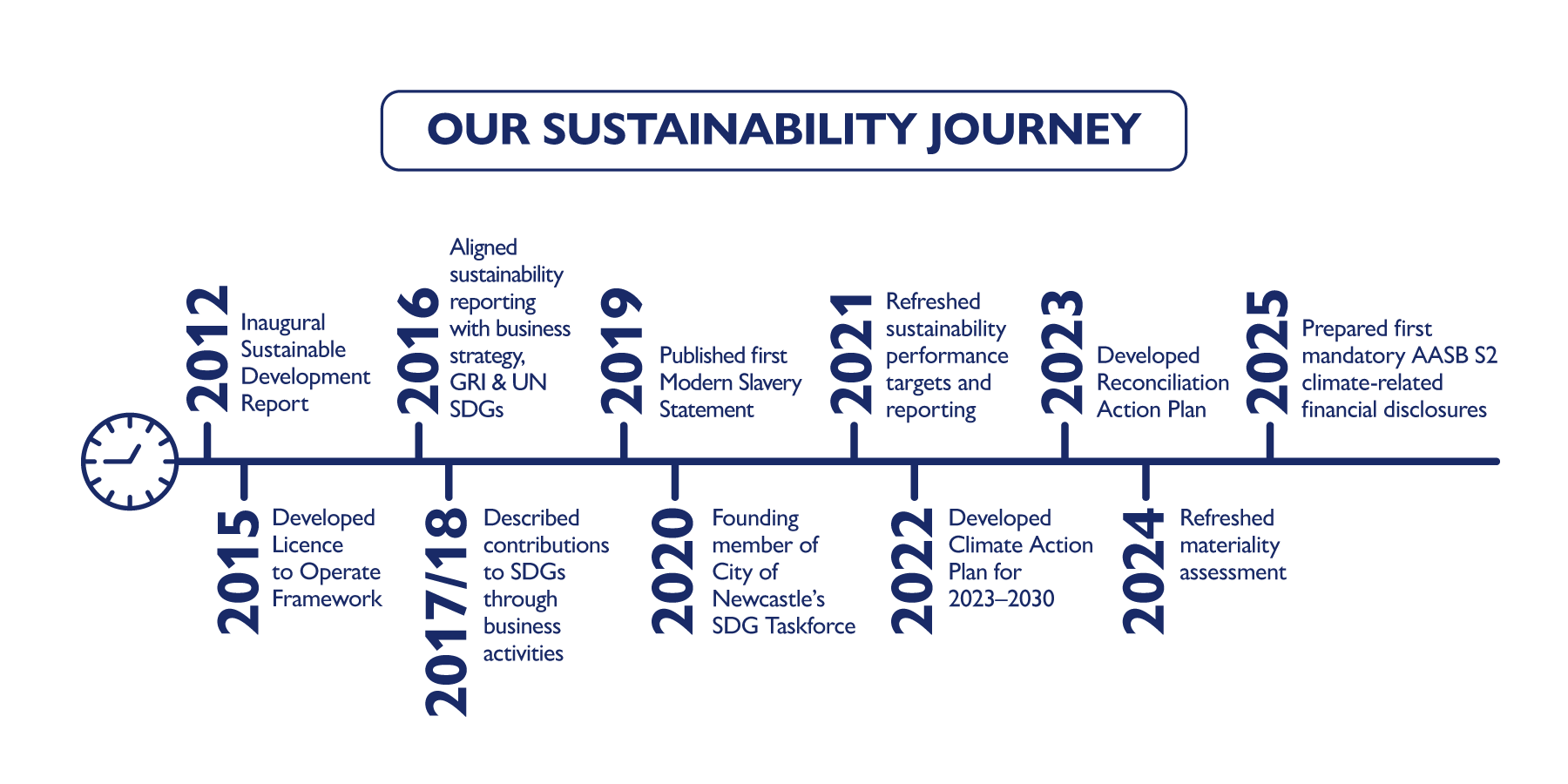 OUR SUSTAINABILITY JOURNEY

2012
Inaugural Sustainable Development Report

2015
Developed Licence to Operate Framework

2016
Aligned sustainability reporting with business strategy, GRI & UN SDGs

2017/18
Described contributions to SDGs through business activities

2019
Published first Modern Slavery Statement

2020
Founding member of City of Newcastle's SDG Taskforce

2021
Refreshed sustainability performance targets and reporting

2022
Developed Climate Action Plan for 2023–2030

2023
Developed Reconciliation Action Plan

2024
Refreshed materiality assessment

2025
Prepared first mandatory AASB S2 climate-related financial disclosures